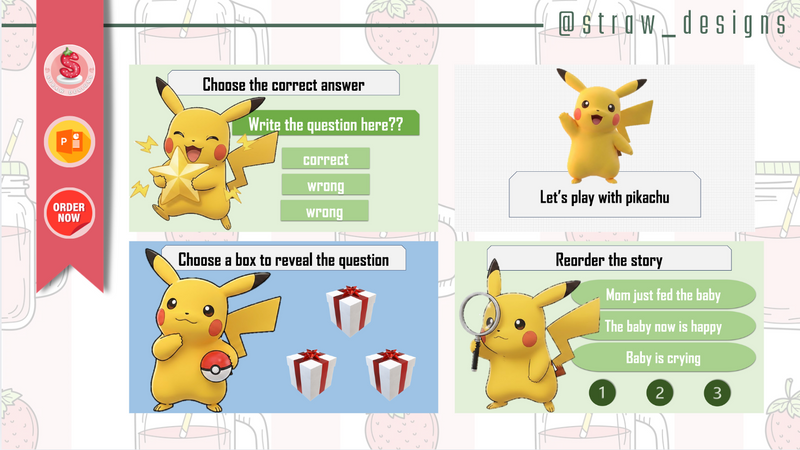 @straw_designs

S

P

ORDER NOW

Choose the correct answer

Write the question here??

correct

wrong

wrong

Let's play with pikachu

Choose a box to reveal the question

Reorder the story

Mom just fed the baby

The baby now is happy

Baby is crying

1

2

3